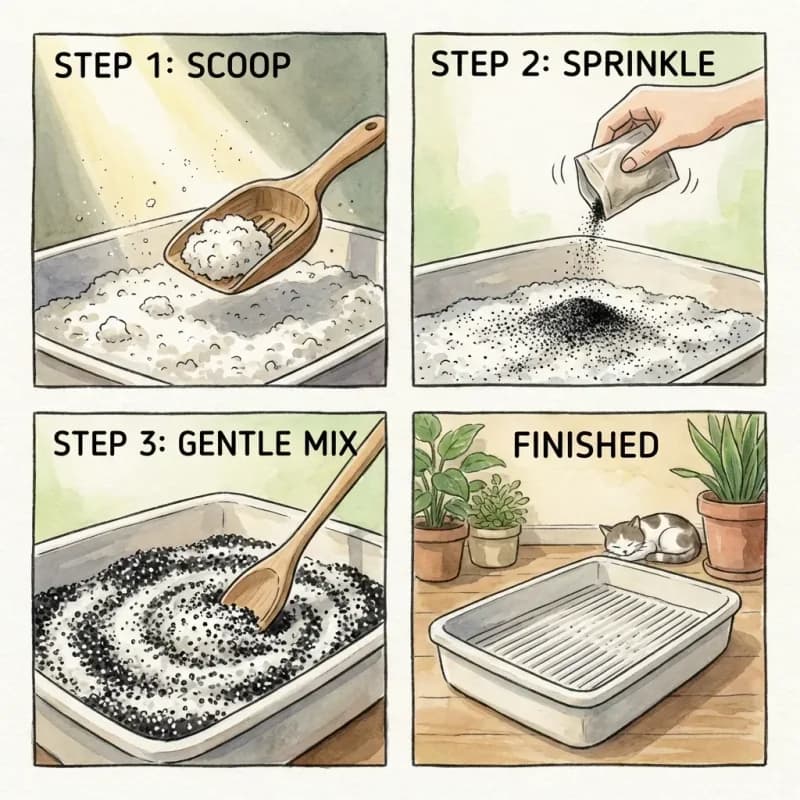 STEP 1: SCOOP

STEP 2: SPRINKLE

STEP 3: GENTLE MIX

FINISHED