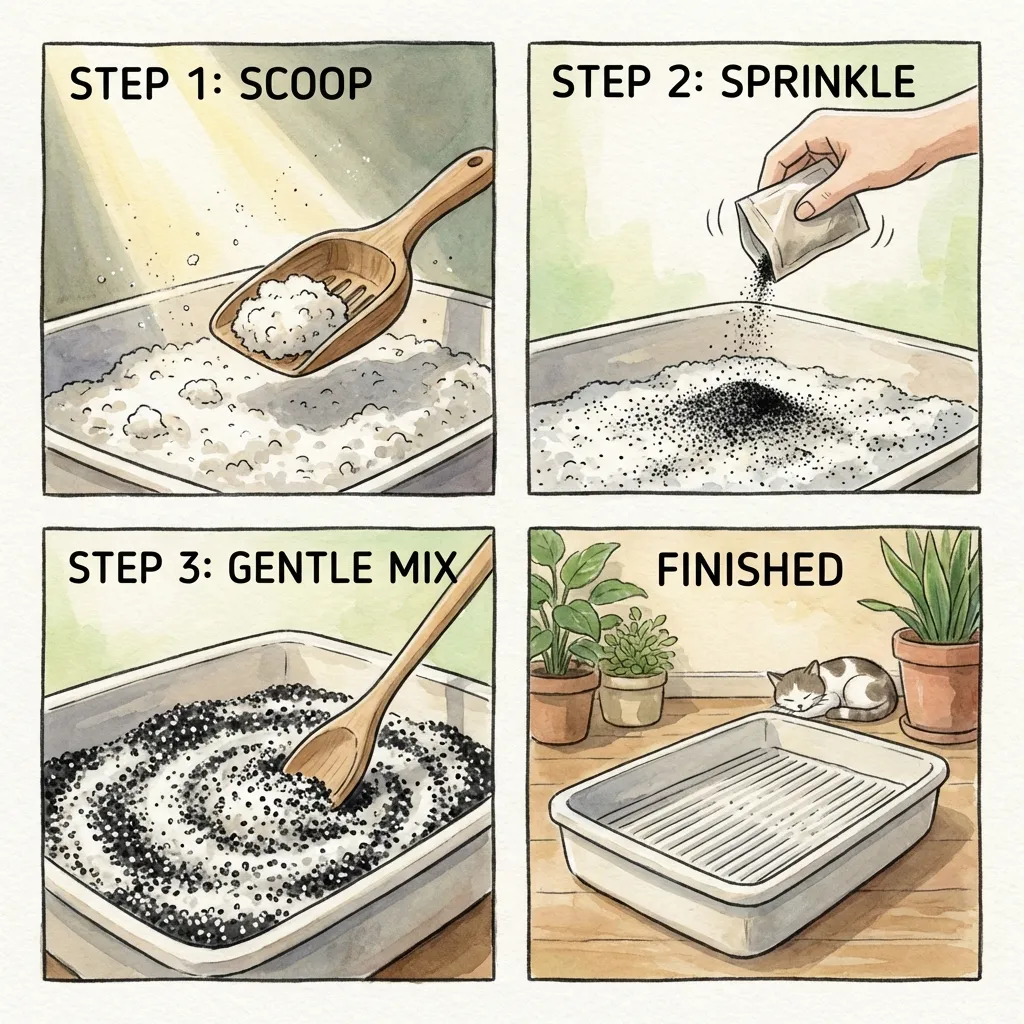 STEP 1: SCOOP

STEP 2: SPRINKLE

STEP 3: GENTLE MIX

FINISHED